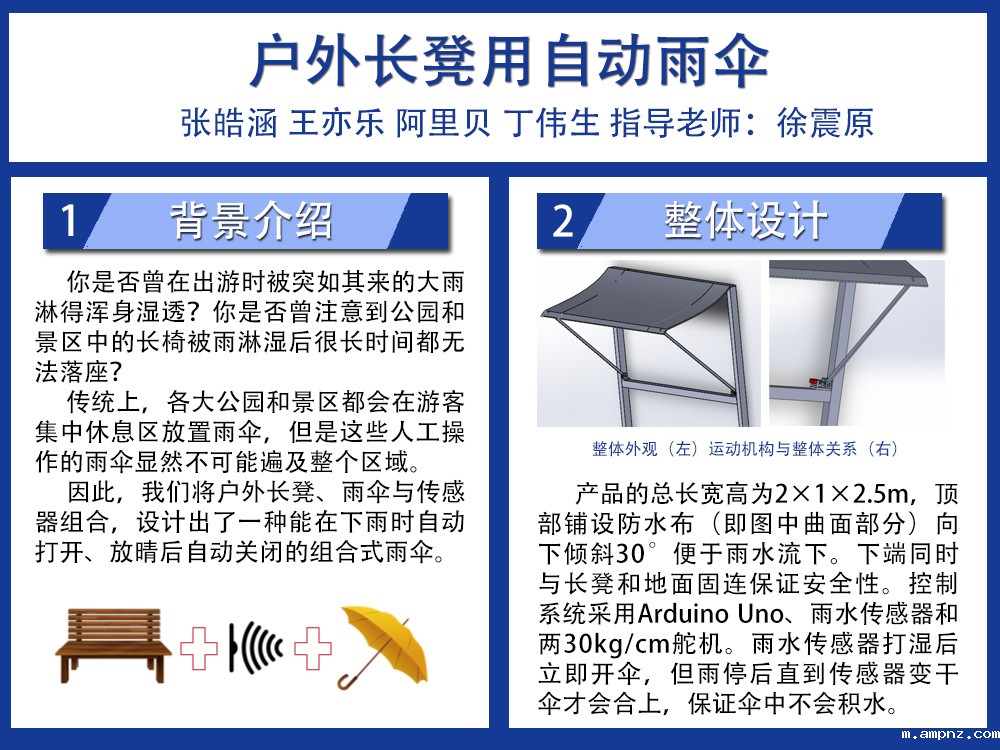 户外长凳用自动雨伞

张皓涵 王亦乐 阿里贝 丁伟生 指导老师：徐震原

1 背景介绍

你是否曾在出游时被突如其来的大雨淋得浑身湿透？你是否曾注意到公园和景区中的长椅被雨淋湿后很长时间都无法落座？

传统上，各大公园和景区都会在游客集中休息区放置雨伞，但是这些人工操作的雨伞显然不可能遍及整个区域。

因此，我们将户外长凳、雨伞与传感器组合，设计出了一种能在下雨时自动打开、放晴后自动关闭的组合式雨伞。

2 整体设计

整体外观（左）运动机构与整体关系（右）

产品的总长宽高为2×1×2.5m，顶部铺设防水布（即图中曲面部分）向下倾斜30°便于雨水流下。下端同时与长凳和地面固连保证安全性。控制系统采用Arduino Uno、雨水传感器和两30kg/cm舵机。雨水传感器打湿后立即开伞，但雨停后直到传感器变干伞才会合上，保证伞中不会积水。

m.ampnz.com